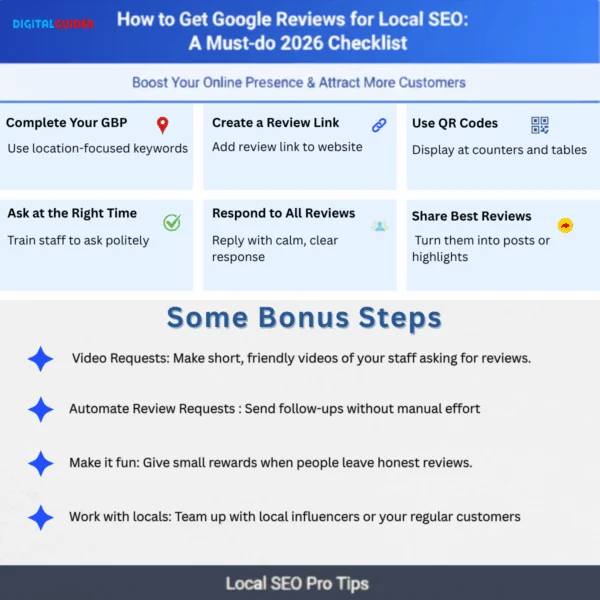 DIGITALGUIDER

How to Get Google Reviews for Local SEO: A Must-do 2026 Checklist

Boost Your Online Presence & Attract More Customers

Complete Your GBP
Use location-focused keywords

Create a Review Link
Add review link to website

Use QR Codes
Display at counters and tables

Ask at the Right Time
Train staff to ask politely

Respond to All Reviews
Reply with calm, clear response

Share Best Reviews
Turn them into posts or highlights

Some Bonus Steps

Video Requests: Make short, friendly videos of your staff asking for reviews.

Automate Review Requests : Send follow-ups without manual effort

Make it fun: Give small rewards when people leave honest reviews.

Work with locals: Team up with local influencers or your regular customers

Local SEO Pro Tips